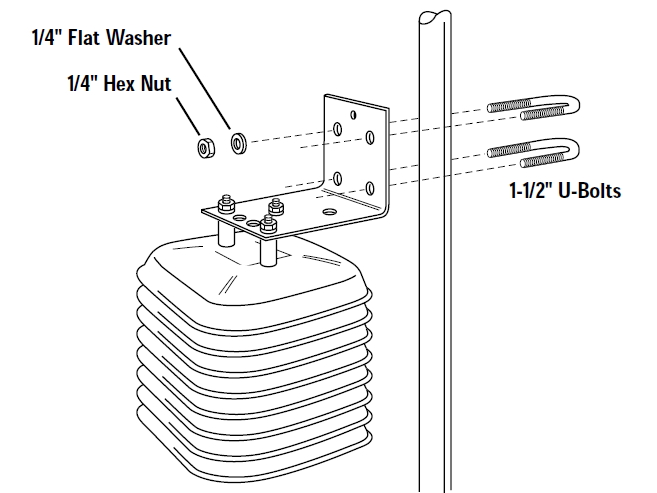 1/4" Flat Washer

1/4" Hex Nut

1-1/2" U-Bolts